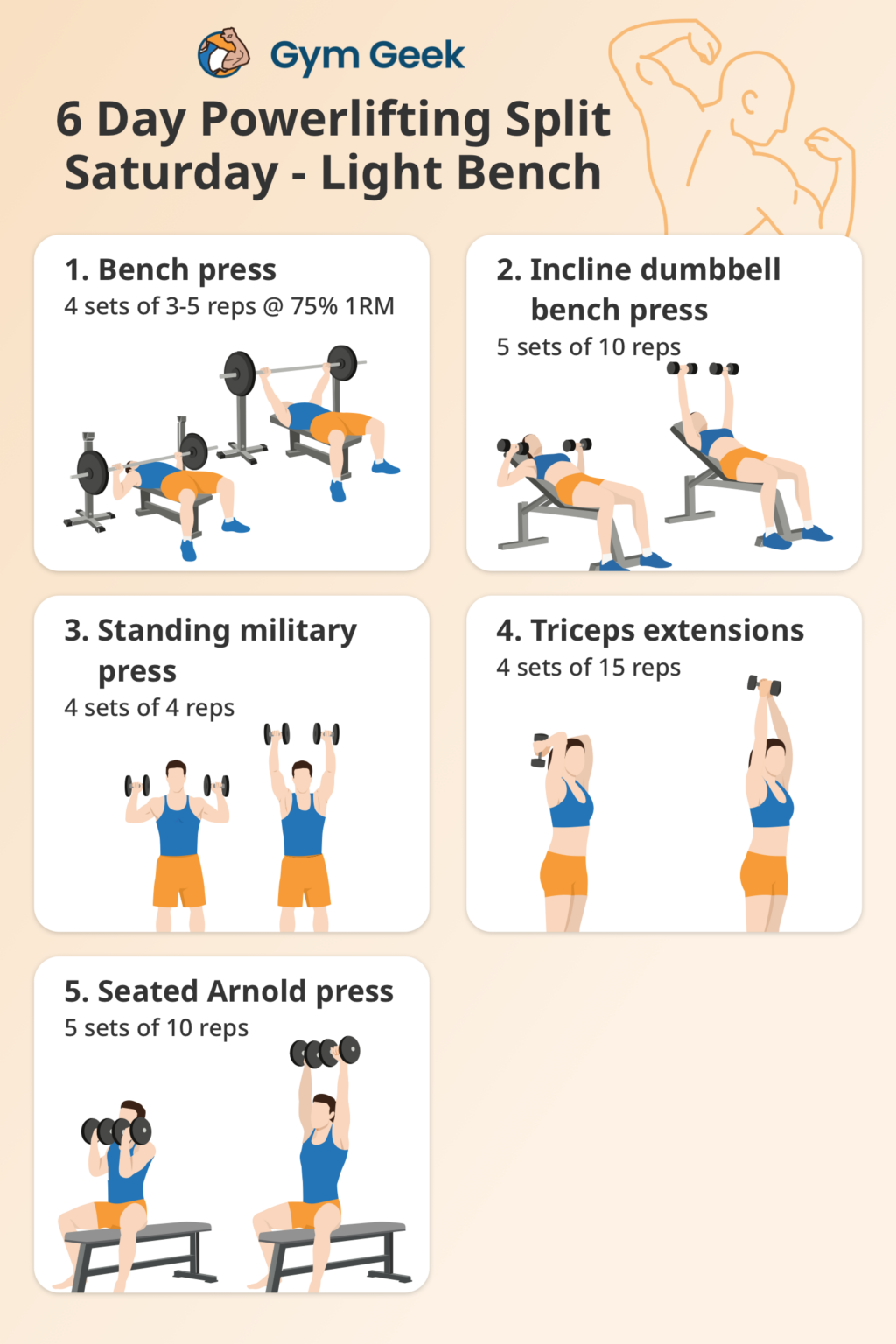 Gym Geek

6 Day Powerlifting Split
Saturday - Light Bench

1. Bench press
4 sets of 3-5 reps @ 75% 1RM

2. Incline dumbbell bench press
5 sets of 10 reps

3. Standing military press
4 sets of 4 reps

4. Triceps extensions
4 sets of 15 reps

5. Seated Arnold press
5 sets of 10 reps