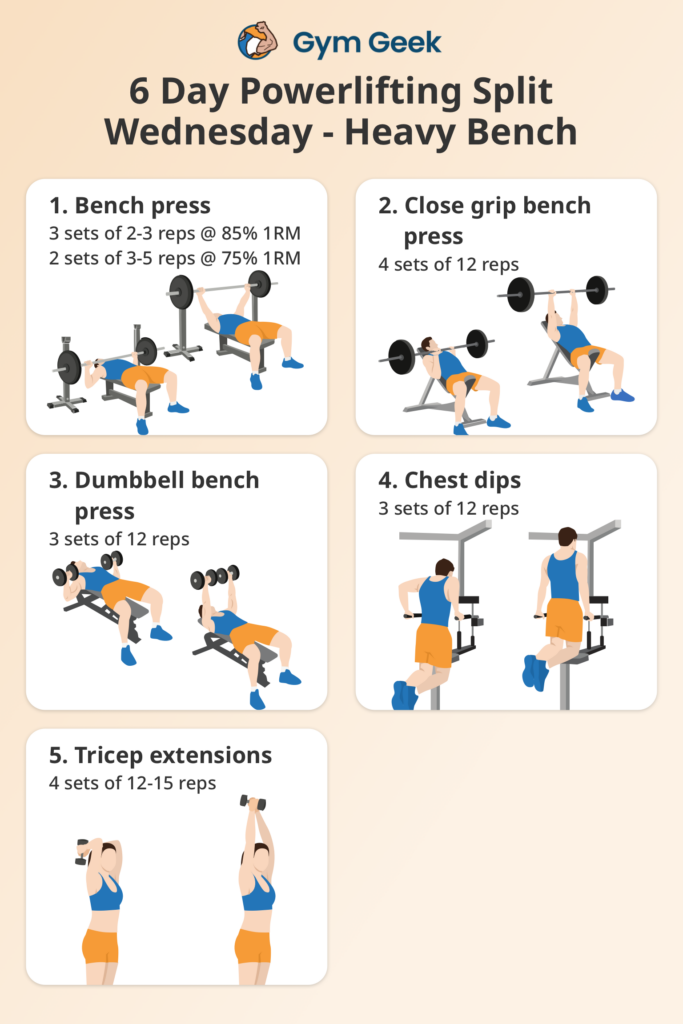 Gym Geek

6 Day Powerlifting Split
Wednesday - Heavy Bench

1. Bench press
3 sets of 2-3 reps @ 85% 1RM
2 sets of 3-5 reps @ 75% 1RM

2. Close grip bench press
4 sets of 12 reps

3. Dumbbell bench press
3 sets of 12 reps

4. Chest dips
3 sets of 12 reps

5. Tricep extensions
4 sets of 12-15 reps