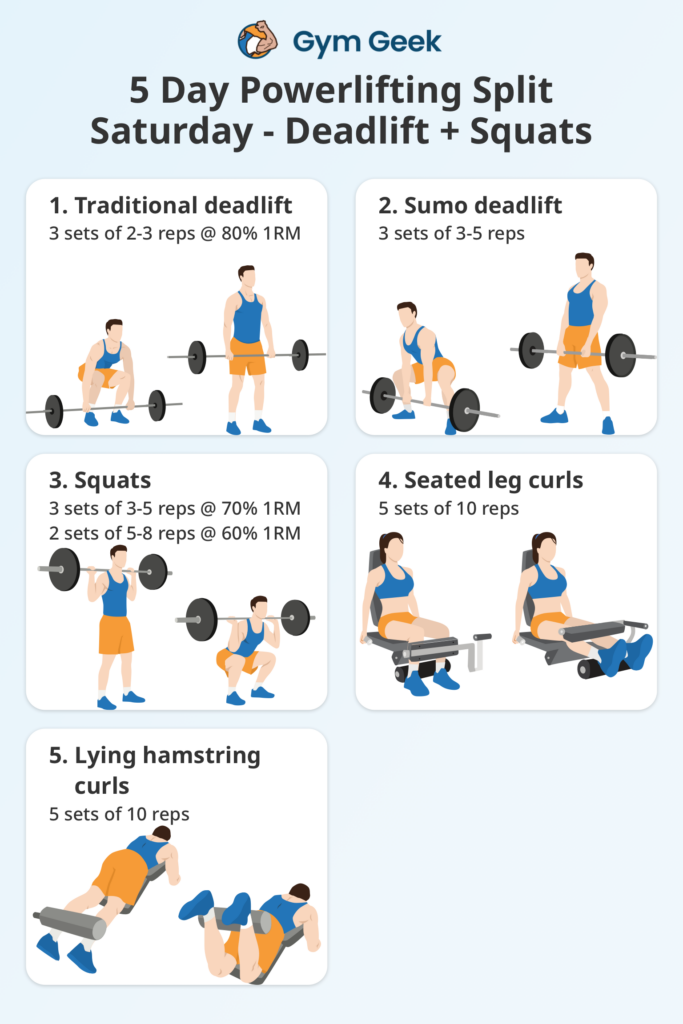 Gym Geek

5 Day Powerlifting Split
Saturday - Deadlift + Squats

1. Traditional deadlift
3 sets of 2-3 reps @ 80% 1RM

2. Sumo deadlift
3 sets of 3-5 reps

3. Squats
3 sets of 3-5 reps @ 70% 1RM
2 sets of 5-8 reps @ 60% 1RM

4. Seated leg curls
5 sets of 10 reps

5. Lying hamstring curls
5 sets of 10 reps