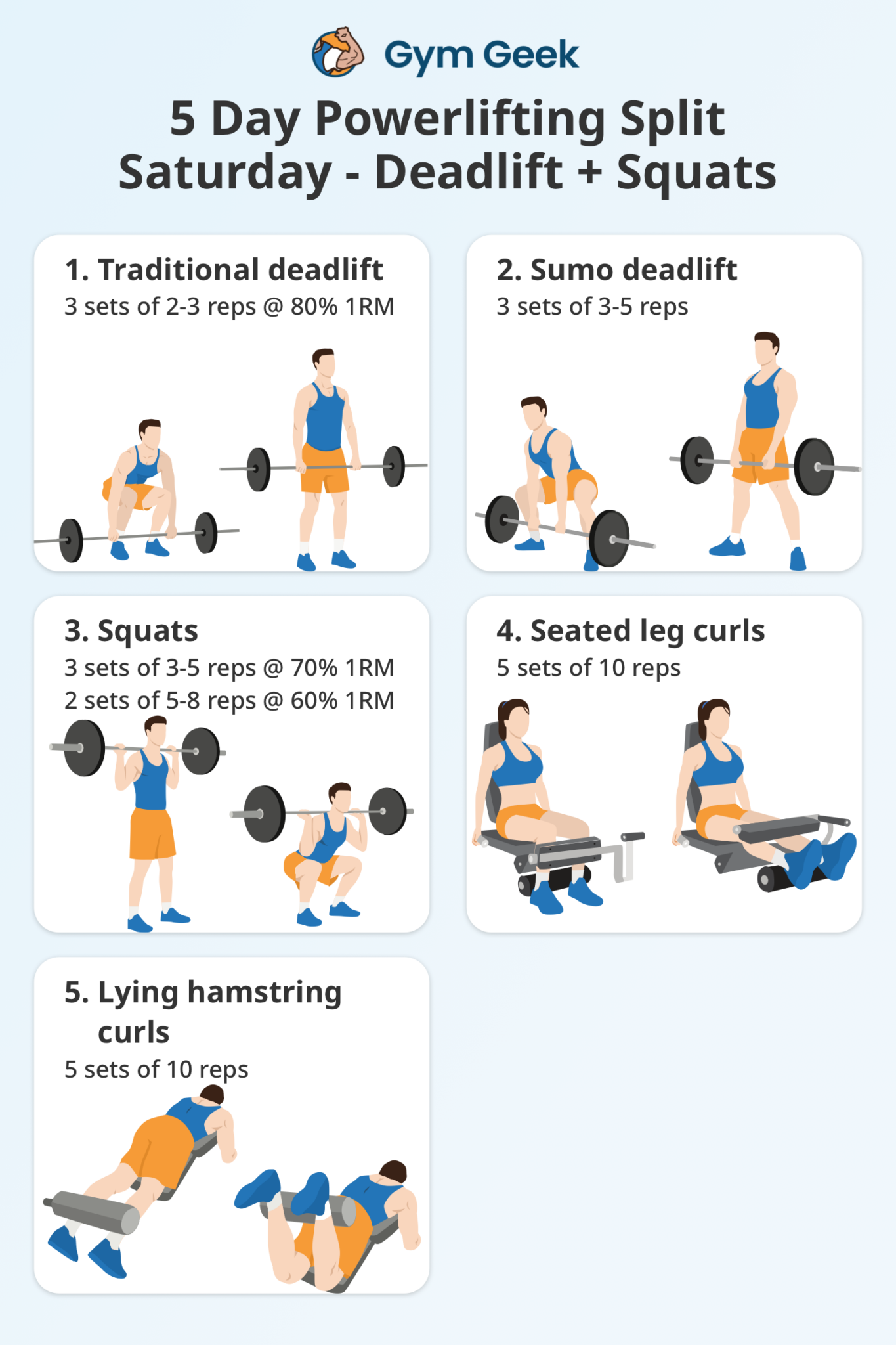 Gym Geek

5 Day Powerlifting Split
Saturday - Deadlift + Squats

1. Traditional deadlift
3 sets of 2-3 reps @ 80% 1RM

2. Sumo deadlift
3 sets of 3-5 reps

3. Squats
3 sets of 3-5 reps @ 70% 1RM
2 sets of 5-8 reps @ 60% 1RM

4. Seated leg curls
5 sets of 10 reps

5. Lying hamstring curls
5 sets of 10 reps