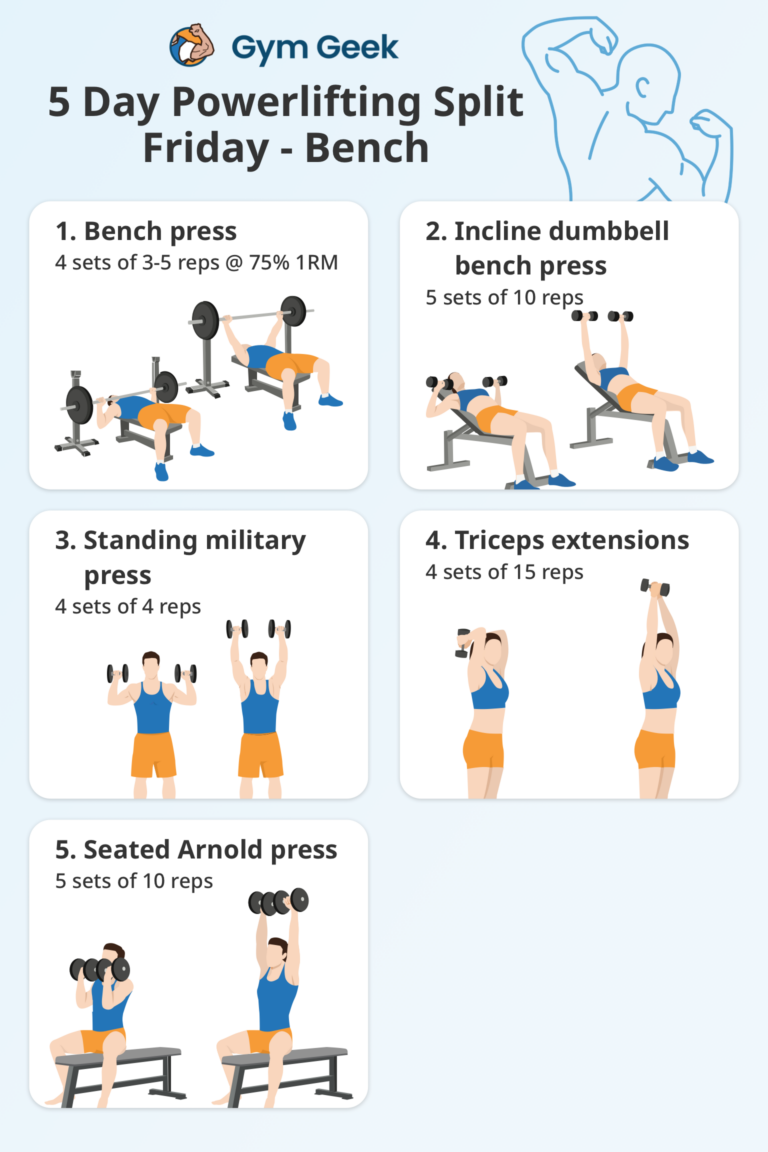 Gym Geek

5 Day Powerlifting Split
Friday - Bench

1. Bench press
4 sets of 3-5 reps @ 75% 1RM

2. Incline dumbbell bench press
5 sets of 10 reps

3. Standing military press
4 sets of 4 reps

4. Triceps extensions
4 sets of 15 reps

5. Seated Arnold press
5 sets of 10 reps