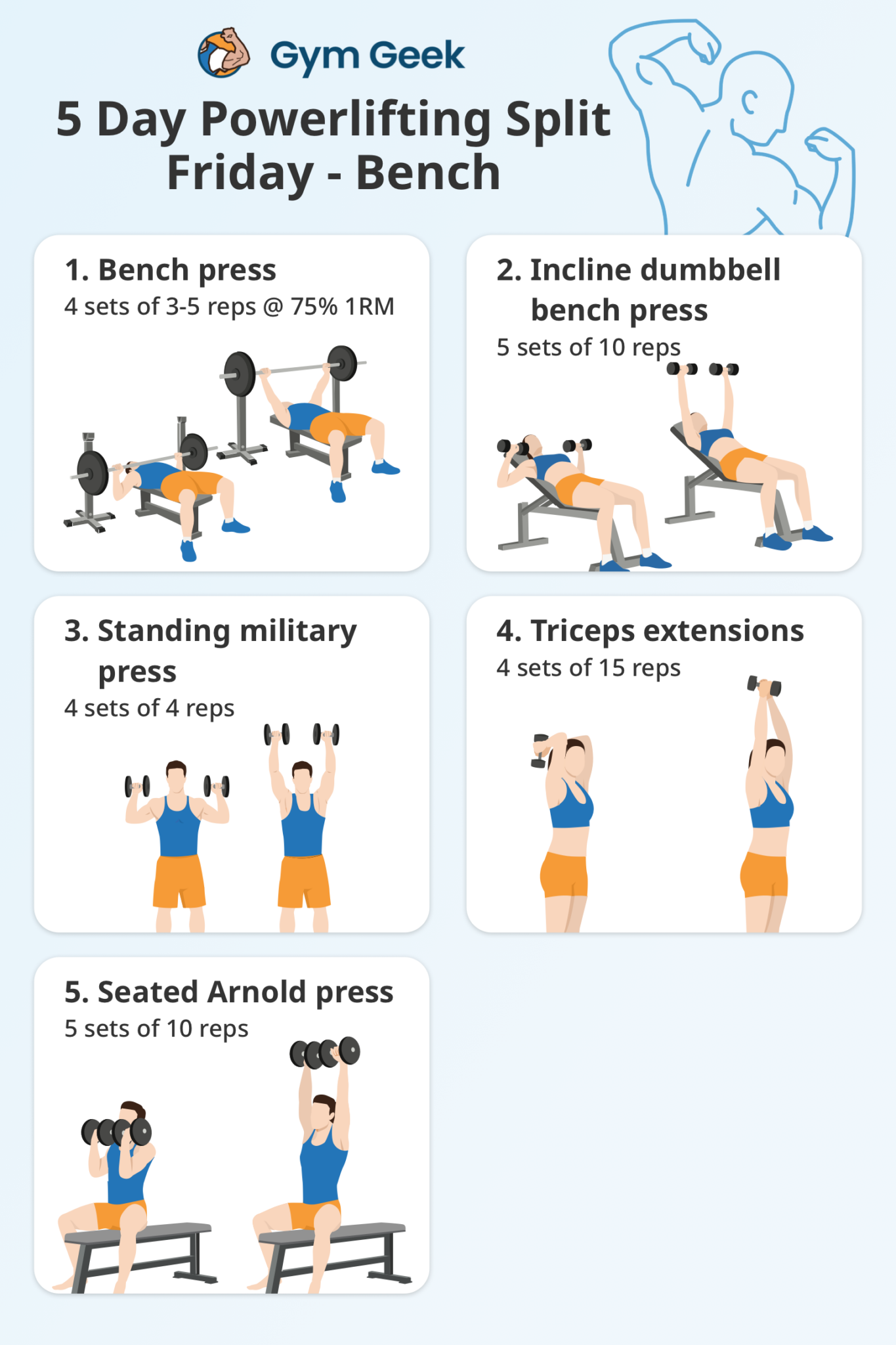 Gym Geek

5 Day Powerlifting Split
Friday - Bench

1. Bench press
4 sets of 3-5 reps @ 75% 1RM

2. Incline dumbbell bench press
5 sets of 10 reps

3. Standing military press
4 sets of 4 reps

4. Triceps extensions
4 sets of 15 reps

5. Seated Arnold press
5 sets of 10 reps