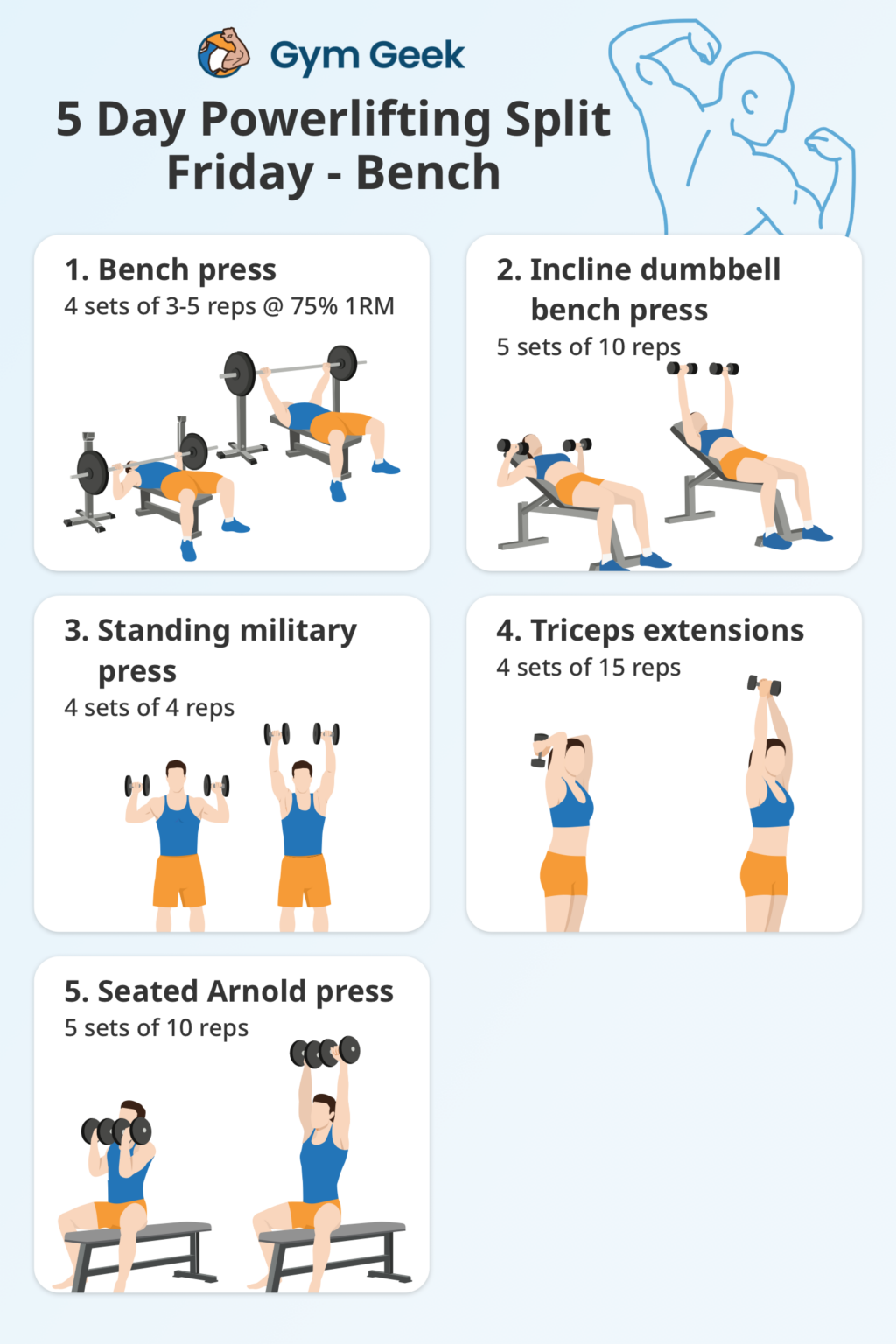 Gym Geek

5 Day Powerlifting Split
Friday - Bench

1. Bench press
4 sets of 3-5 reps @ 75% 1RM

2. Incline dumbbell bench press
5 sets of 10 reps

3. Standing military press
4 sets of 4 reps

4. Triceps extensions
4 sets of 15 reps

5. Seated Arnold press
5 sets of 10 reps