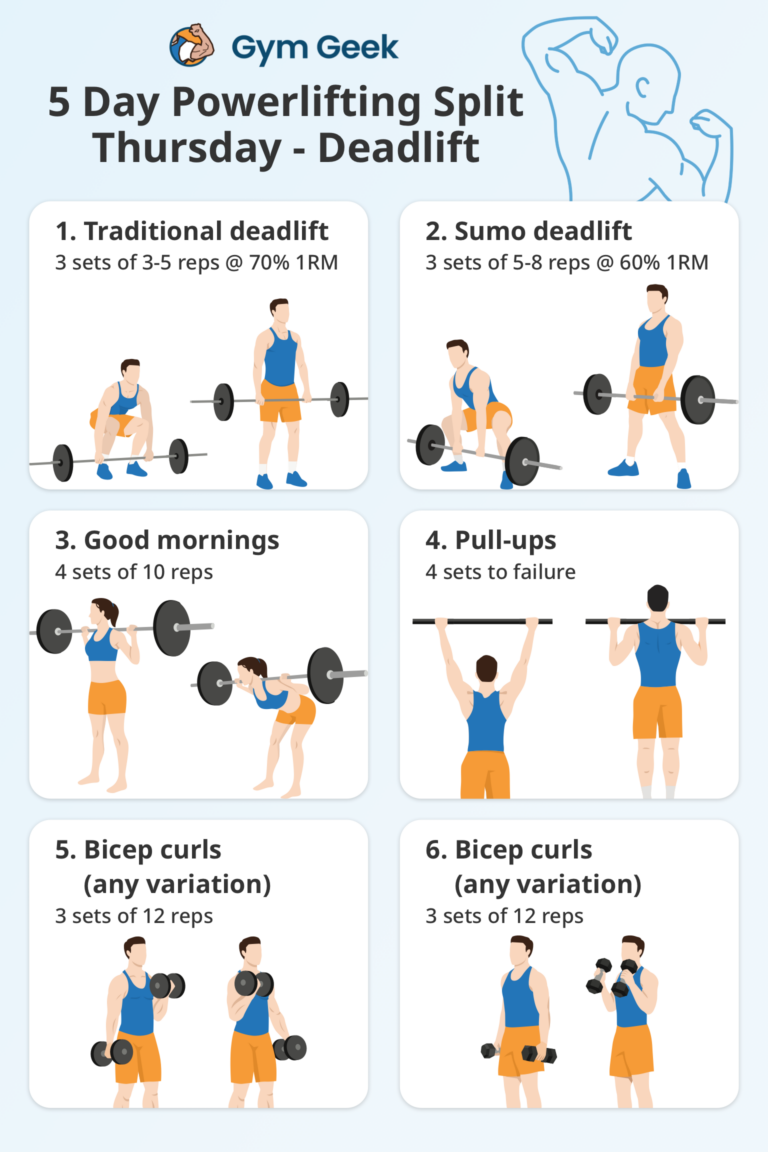 Gym Geek

5 Day Powerlifting Split
Thursday - Deadlift

1. Traditional deadlift
3 sets of 3-5 reps @ 70% 1RM

2. Sumo deadlift
3 sets of 5-8 reps @ 60% 1RM

3. Good mornings
4 sets of 10 reps

4. Pull-ups
4 sets to failure

5. Bicep curls
(any variation)
3 sets of 12 reps

6. Bicep curls
(any variation)
3 sets of 12 reps