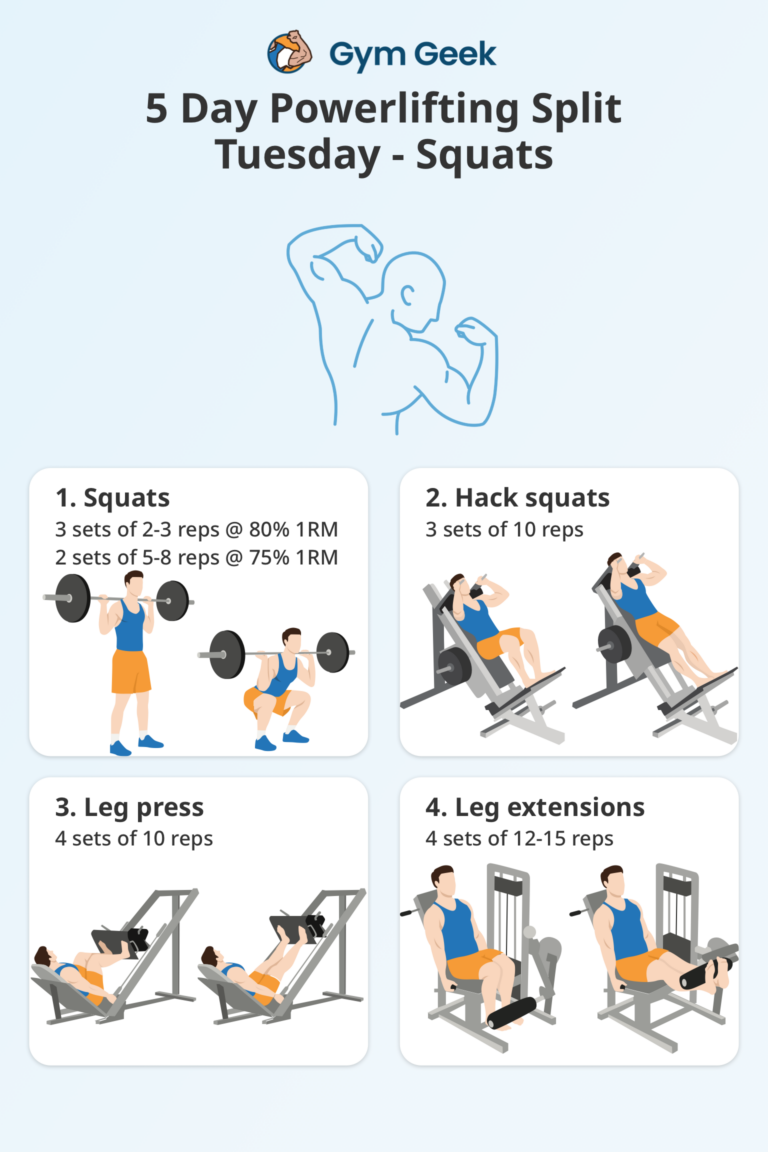 Gym Geek

5 Day Powerlifting Split
Tuesday - Squats

1. Squats
3 sets of 2-3 reps @ 80% 1RM
2 sets of 5-8 reps @ 75% 1RM

2. Hack squats
3 sets of 10 reps

3. Leg press
4 sets of 10 reps

4. Leg extensions
4 sets of 12-15 reps