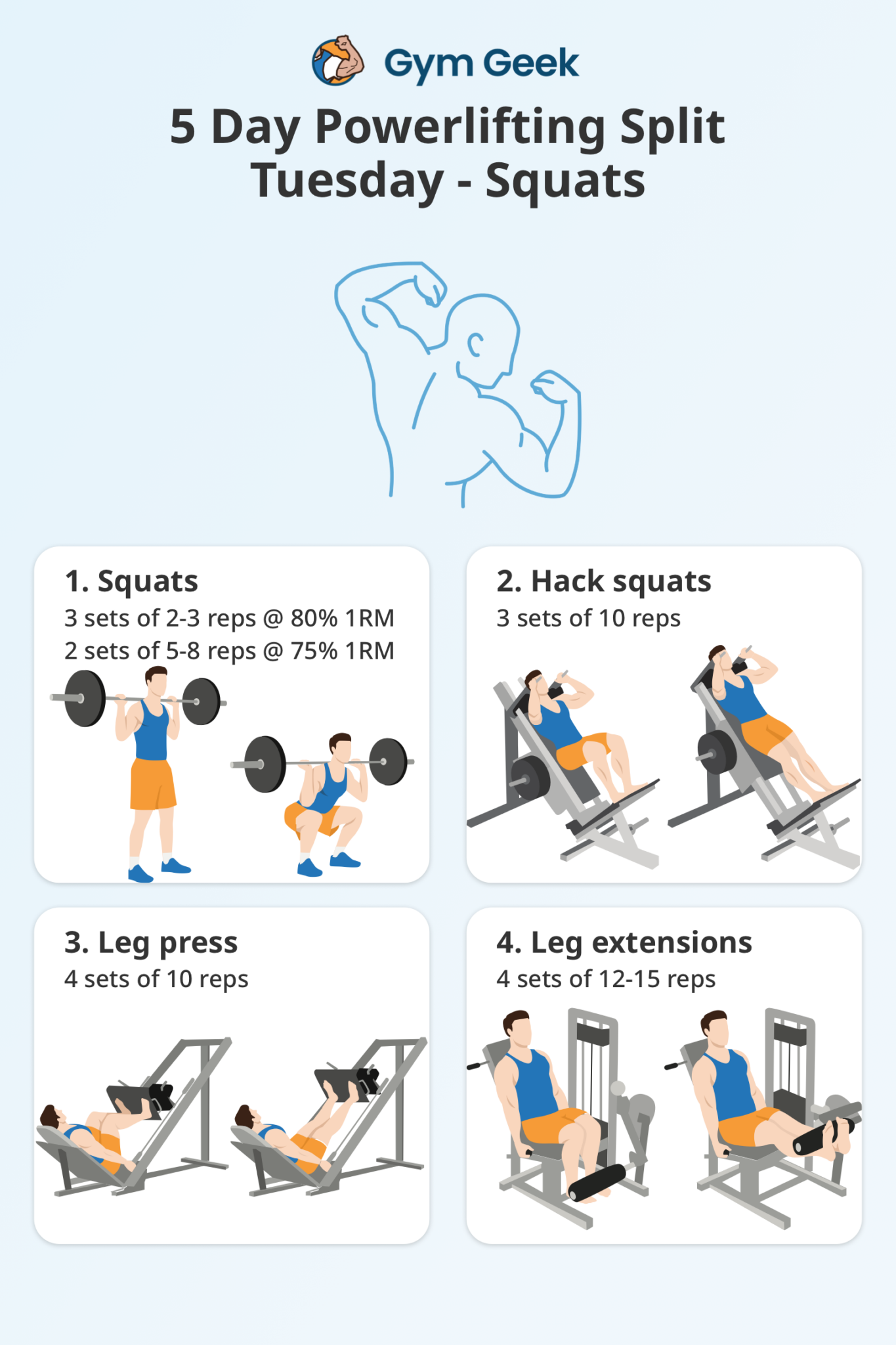 Gym Geek

5 Day Powerlifting Split
Tuesday - Squats

1. Squats
3 sets of 2-3 reps @ 80% 1RM
2 sets of 5-8 reps @ 75% 1RM

2. Hack squats
3 sets of 10 reps

3. Leg press
4 sets of 10 reps

4. Leg extensions
4 sets of 12-15 reps