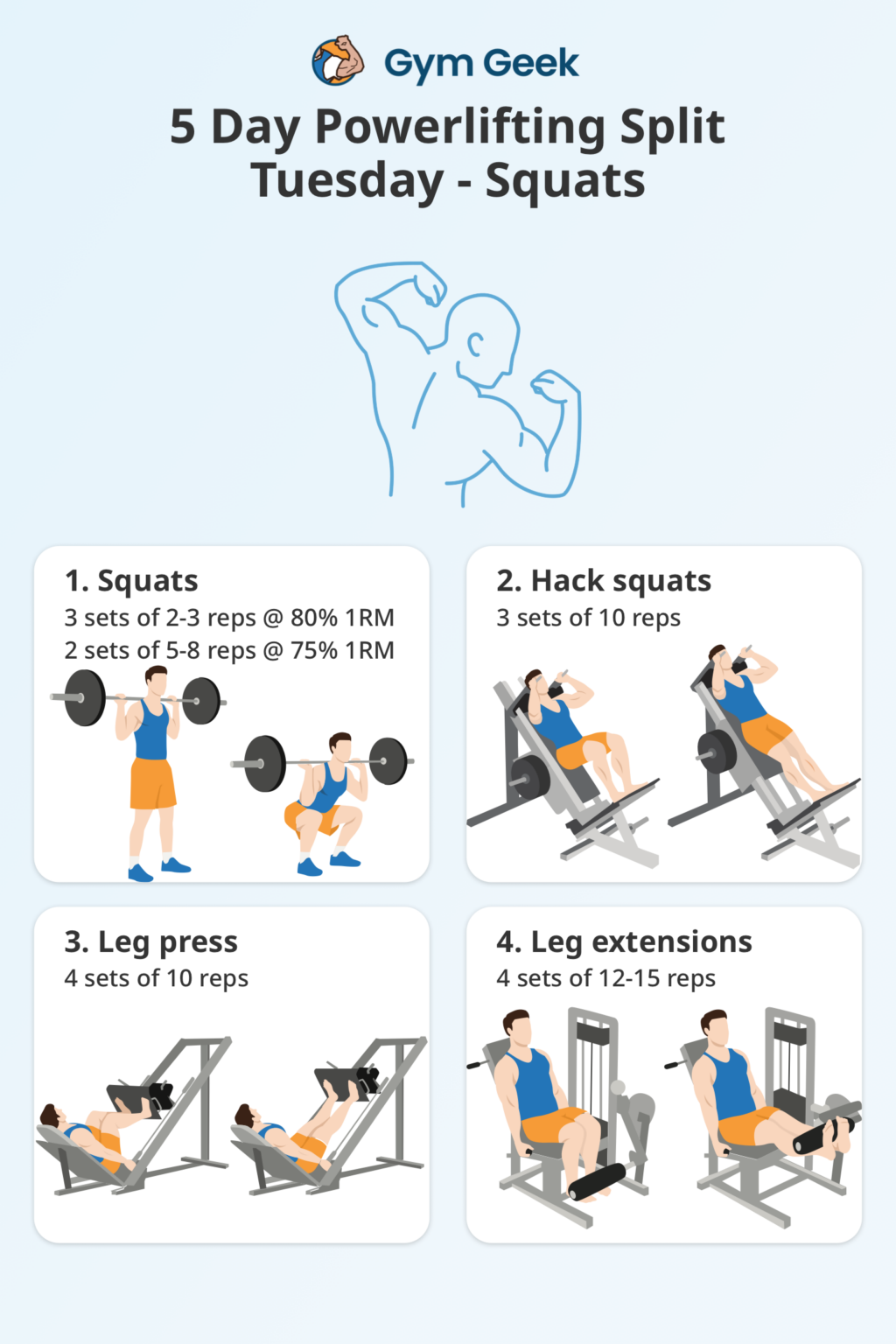 Gym Geek

5 Day Powerlifting Split
Tuesday - Squats

1. Squats
3 sets of 2-3 reps @ 80% 1RM
2 sets of 5-8 reps @ 75% 1RM

2. Hack squats
3 sets of 10 reps

3. Leg press
4 sets of 10 reps

4. Leg extensions
4 sets of 12-15 reps