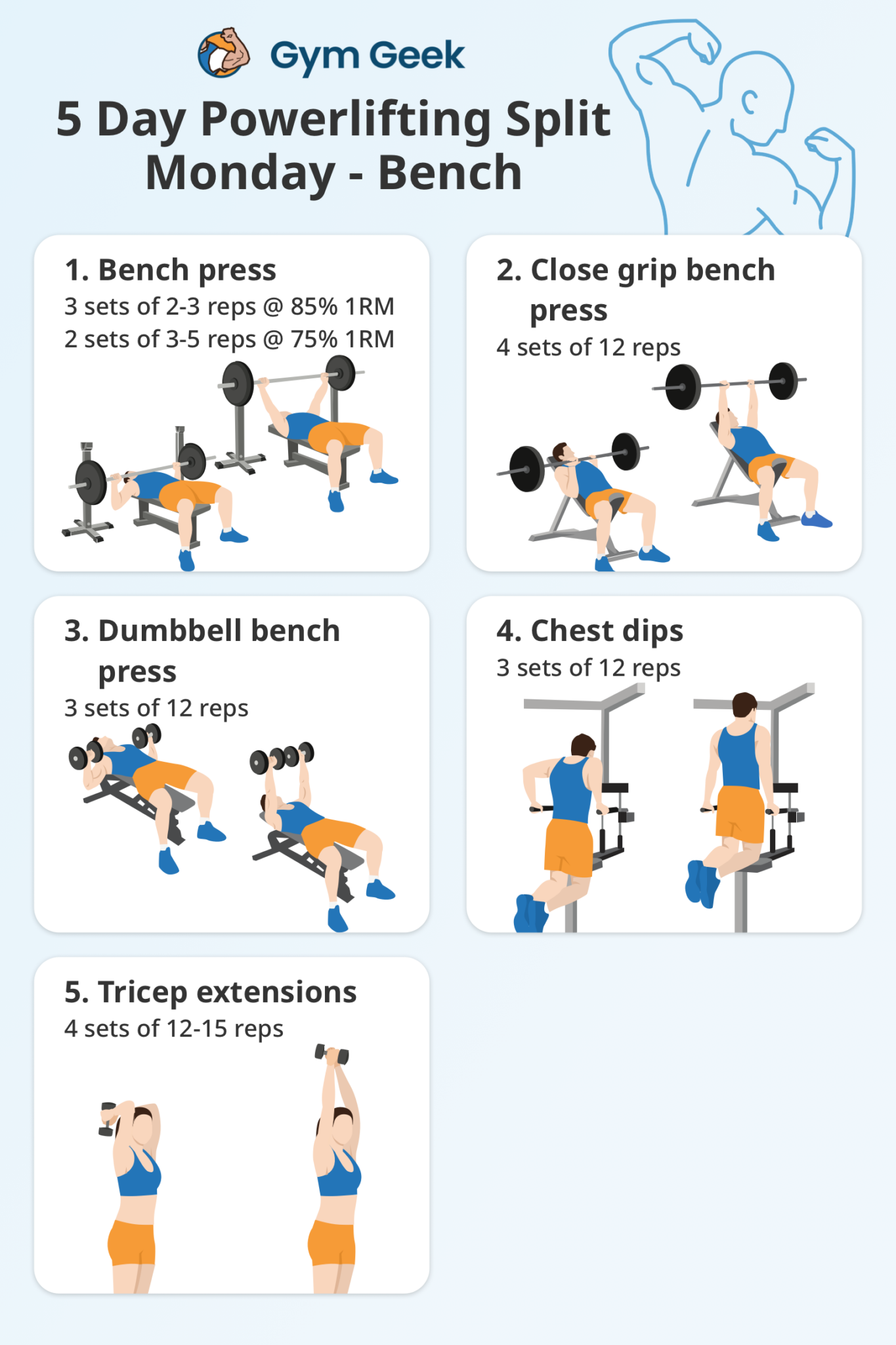 Gym Geek

5 Day Powerlifting Split
Monday - Bench

1. Bench press
3 sets of 2-3 reps @ 85% 1RM
2 sets of 3-5 reps @ 75% 1RM

2. Close grip bench press
4 sets of 12 reps

3. Dumbbell bench press
3 sets of 12 reps

4. Chest dips
3 sets of 12 reps

5. Tricep extensions
4 sets of 12-15 reps