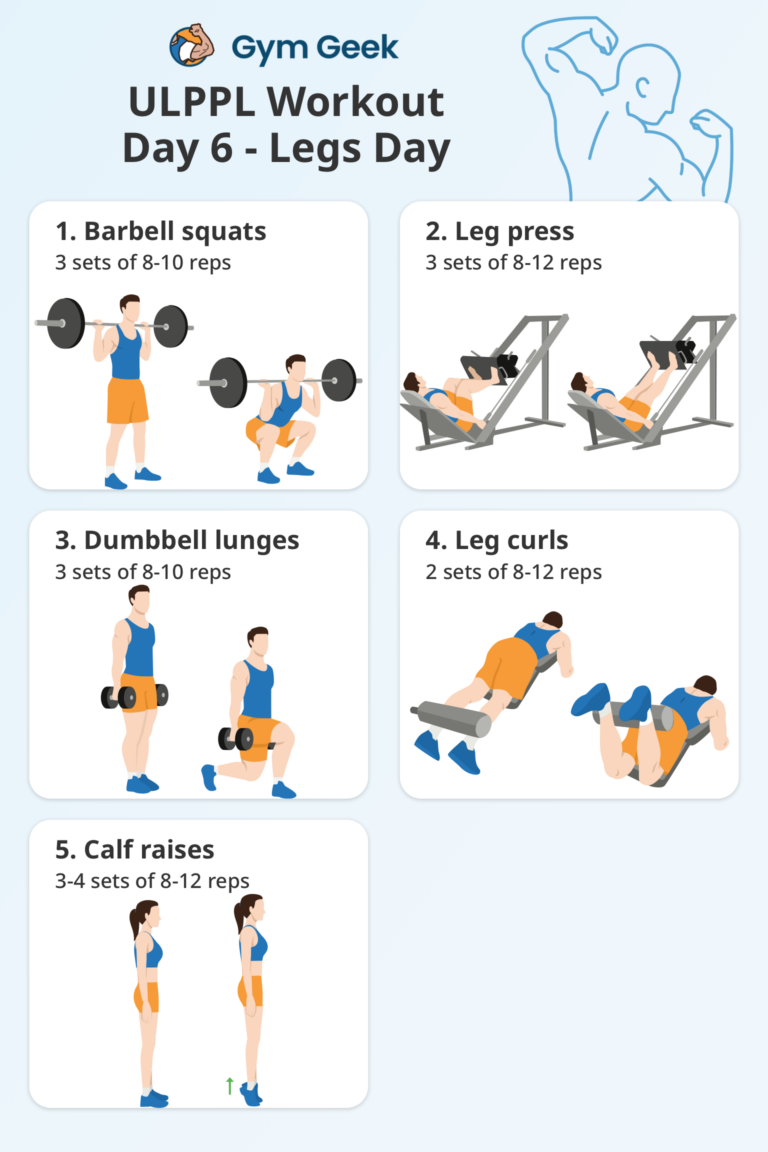 Gym Geek

ULPPL Workout
Day 6 - Legs Day

1. Barbell squats
3 sets of 8-10 reps

2. Leg press
3 sets of 8-12 reps

3. Dumbbell lunges
3 sets of 8-10 reps

4. Leg curls
2 sets of 8-12 reps

5. Calf raises
3-4 sets of 8-12 reps