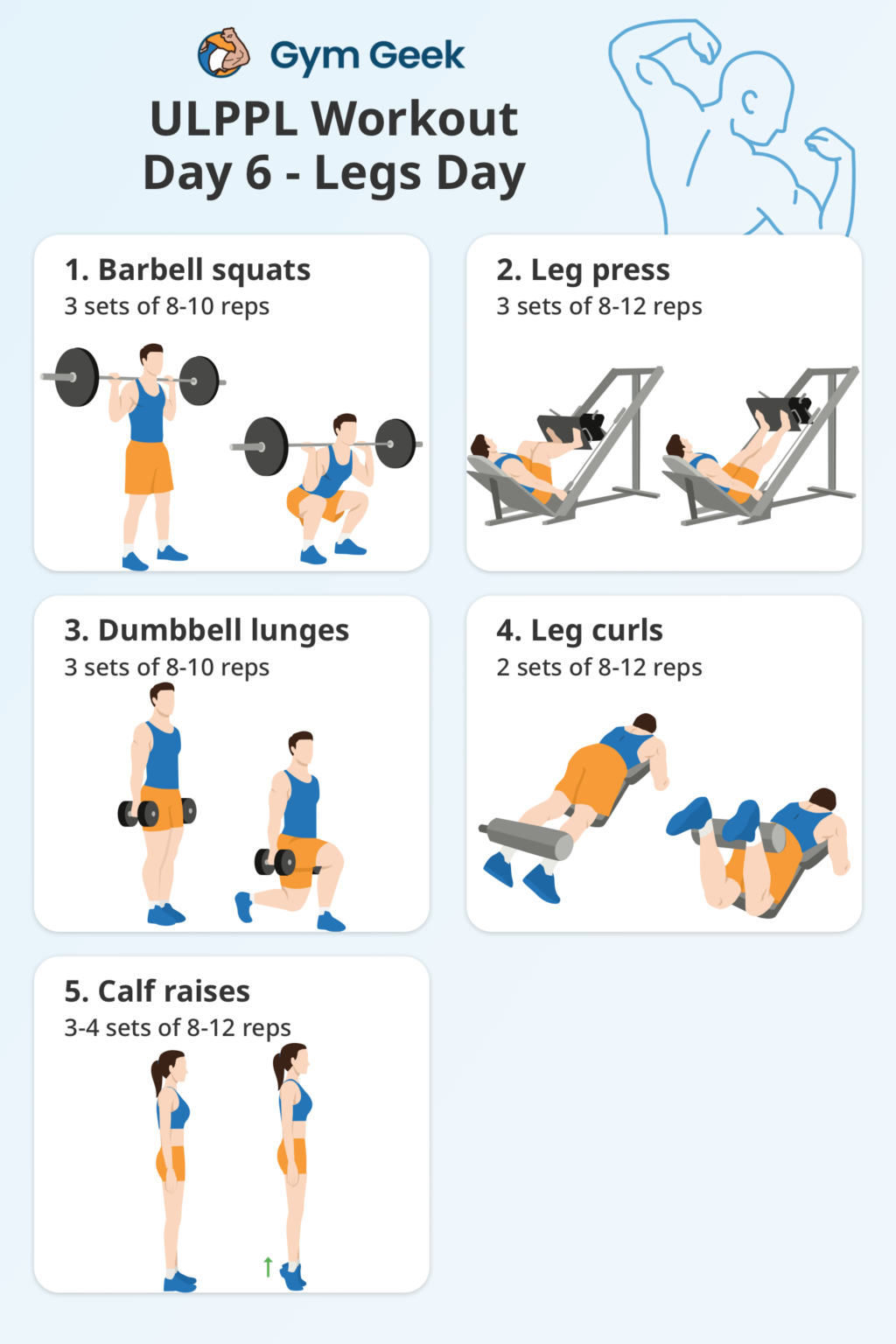 Gym Geek

ULPPL Workout
Day 6 - Legs Day

1. Barbell squats
3 sets of 8-10 reps

2. Leg press
3 sets of 8-12 reps

3. Dumbbell lunges
3 sets of 8-10 reps

4. Leg curls
2 sets of 8-12 reps

5. Calf raises
3-4 sets of 8-12 reps