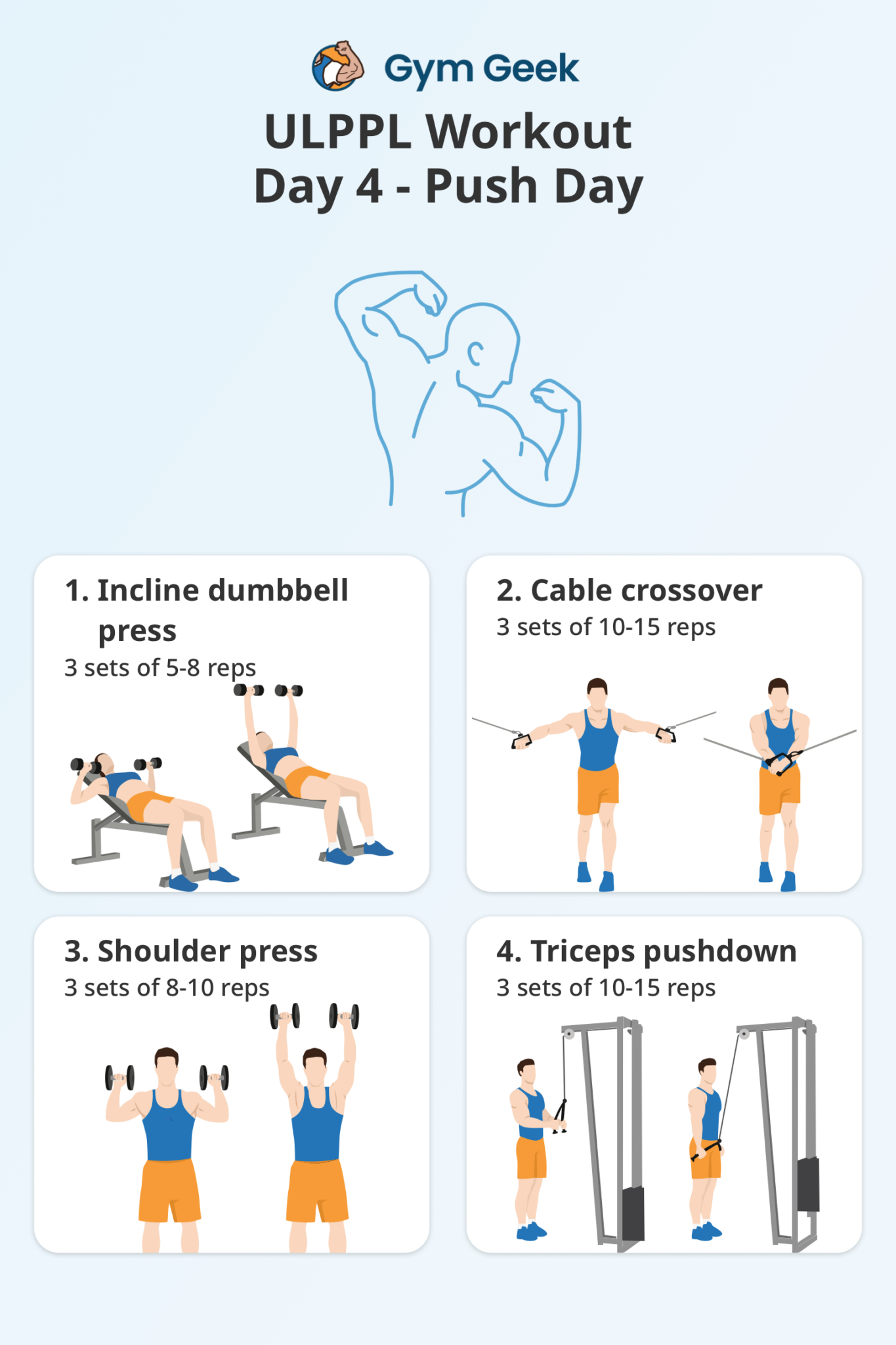 Gym Geek

ULPPL Workout
Day 4 - Push Day

1. Incline dumbbell press
3 sets of 5-8 reps

2. Cable crossover
3 sets of 10-15 reps

3. Shoulder press
3 sets of 8-10 reps

4. Triceps pushdown
3 sets of 10-15 reps