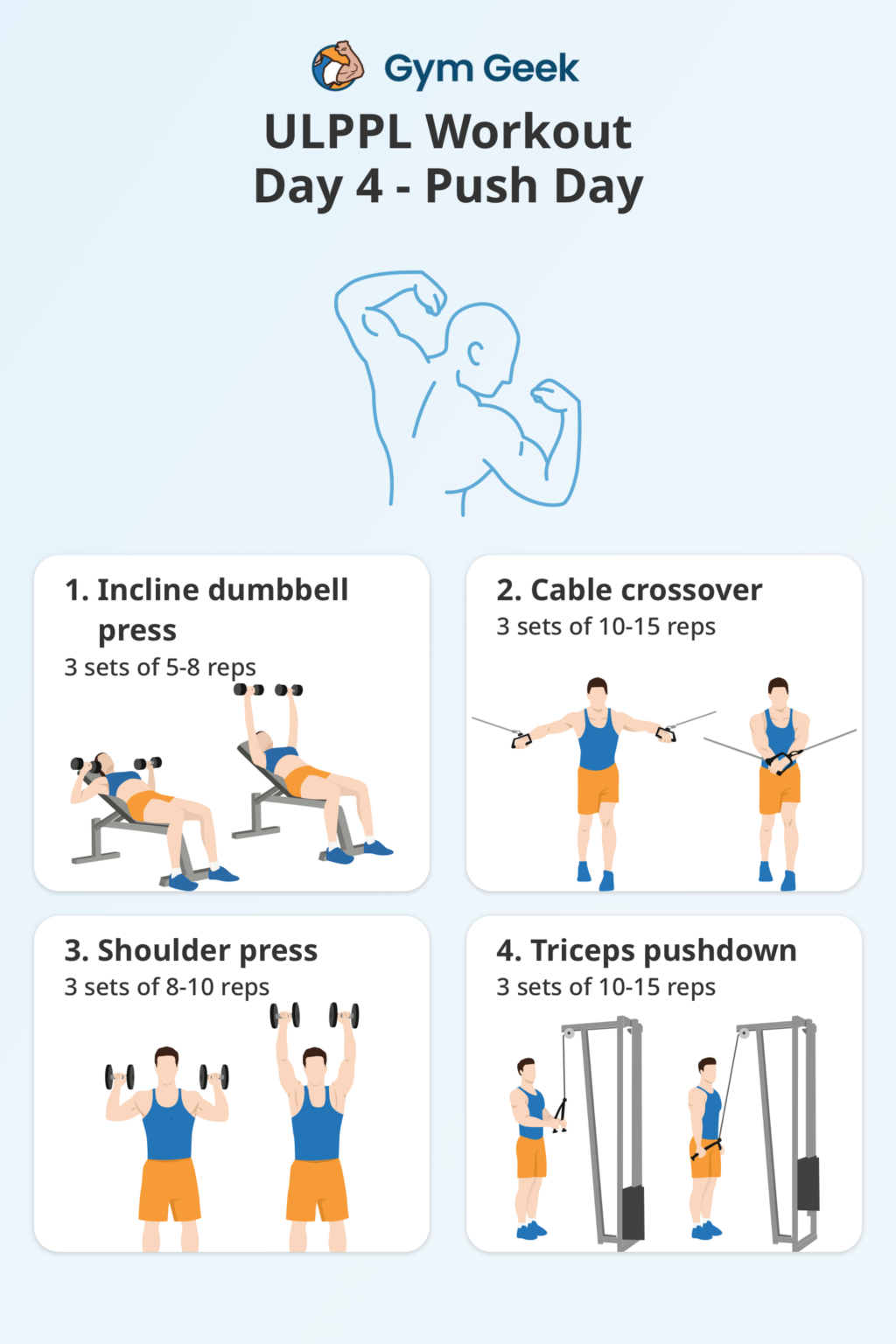 Gym Geek

ULPPL Workout
Day 4 - Push Day

1. Incline dumbbell press
3 sets of 5-8 reps

2. Cable crossover
3 sets of 10-15 reps

3. Shoulder press
3 sets of 8-10 reps

4. Triceps pushdown
3 sets of 10-15 reps