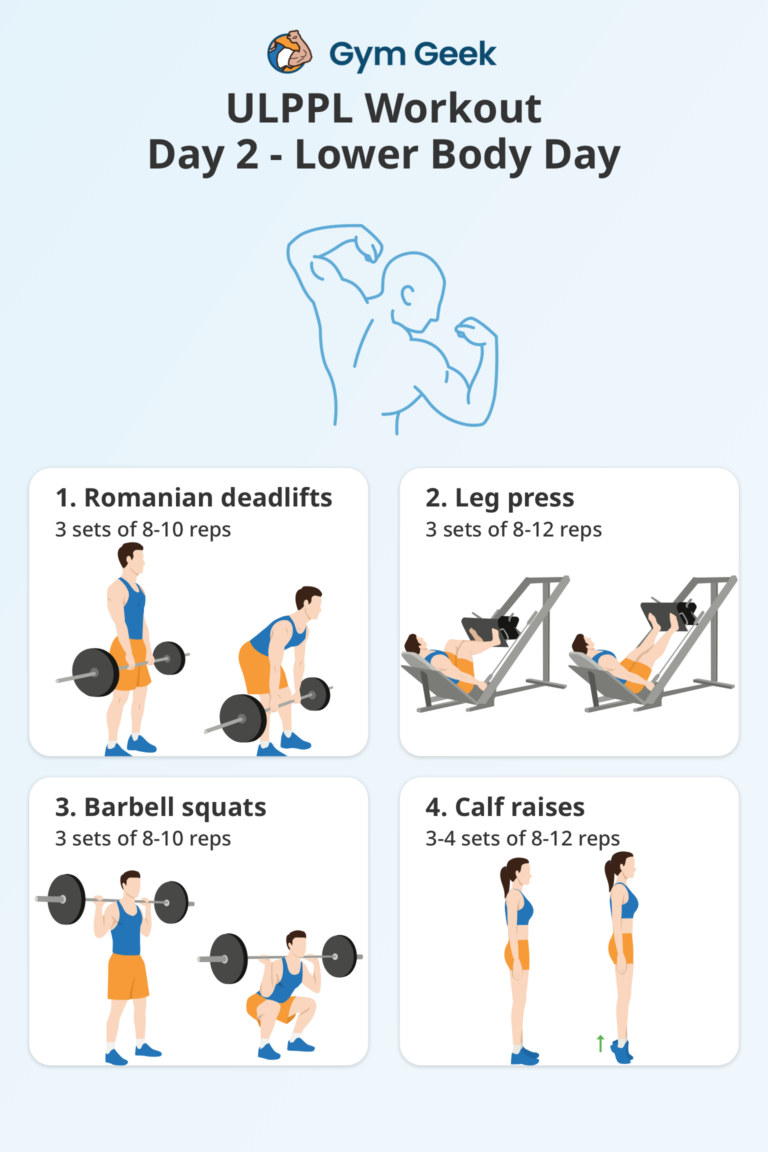 Gym Geek

ULPPL Workout
Day 2 - Lower Body Day

1. Romanian deadlifts
3 sets of 8-10 reps

2. Leg press
3 sets of 8-12 reps

3. Barbell squats
3 sets of 8-10 reps

4. Calf raises
3-4 sets of 8-12 reps