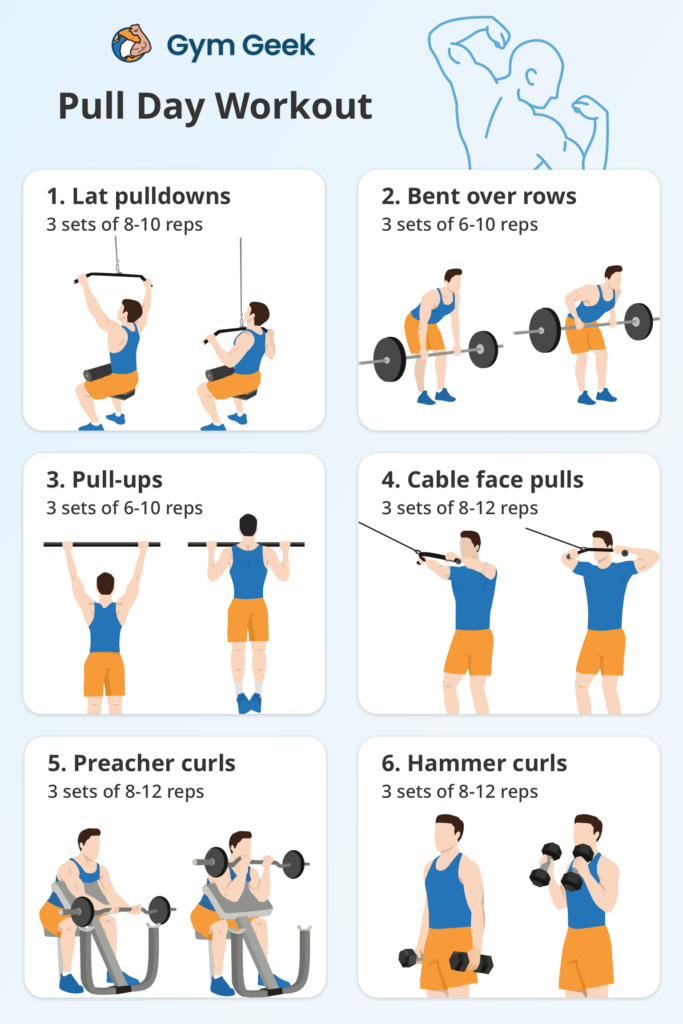 Gym Geek

Pull Day Workout

1. Lat pulldowns
3 sets of 8-10 reps

2. Bent over rows
3 sets of 6-10 reps

3. Pull-ups
3 sets of 6-10 reps

4. Cable face pulls
3 sets of 8-12 reps

5. Preacher curls
3 sets of 8-12 reps

6. Hammer curls
3 sets of 8-12 reps