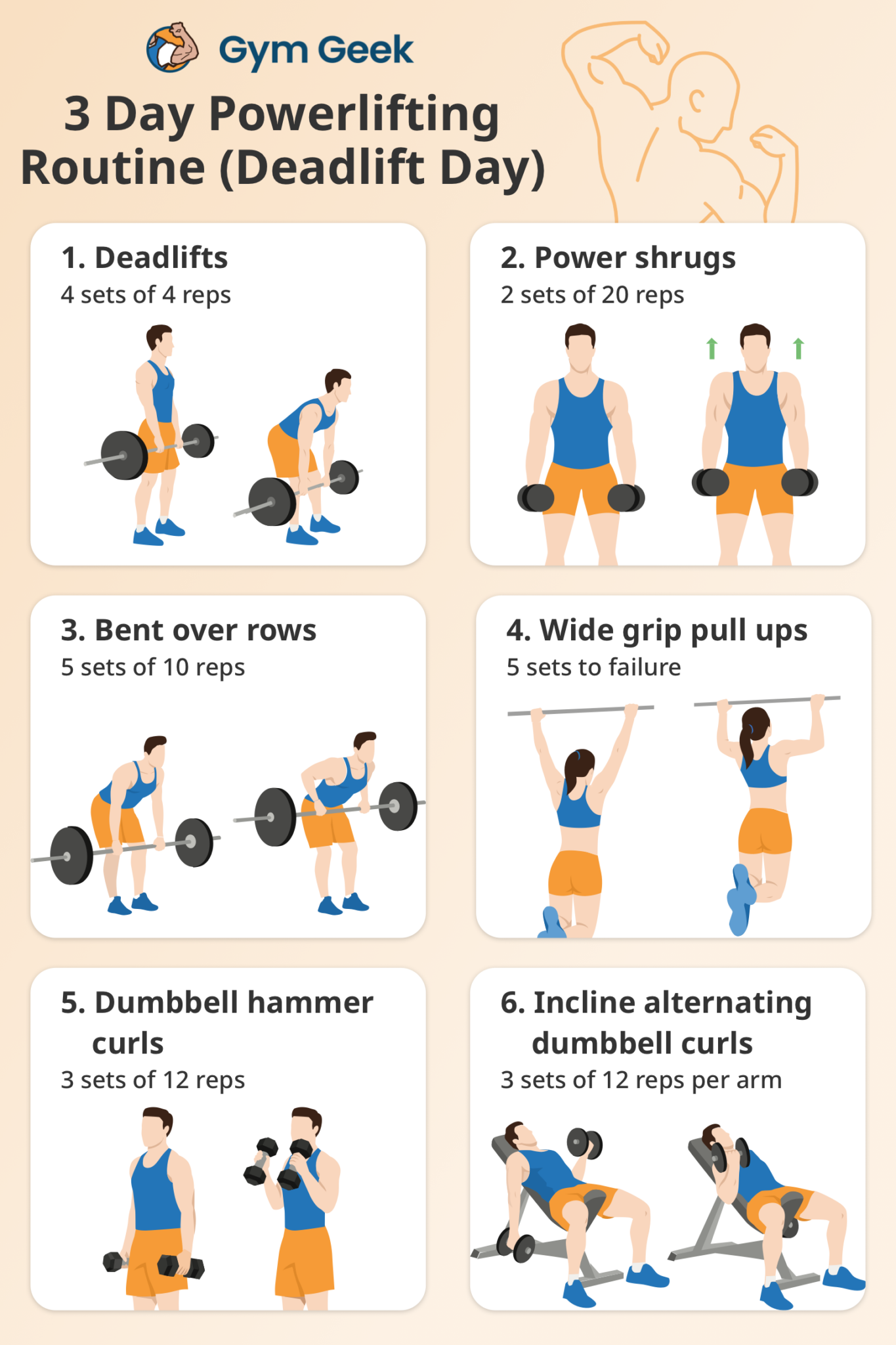 Gym Geek

3 Day Powerlifting Routine (Deadlift Day)

1. Deadlifts
4 sets of 4 reps

2. Power shrugs
2 sets of 20 reps

3. Bent over rows
5 sets of 10 reps

4. Wide grip pull ups
5 sets to failure

5. Dumbbell hammer curls
3 sets of 12 reps

6. Incline alternating dumbbell curls
3 sets of 12 reps per arm