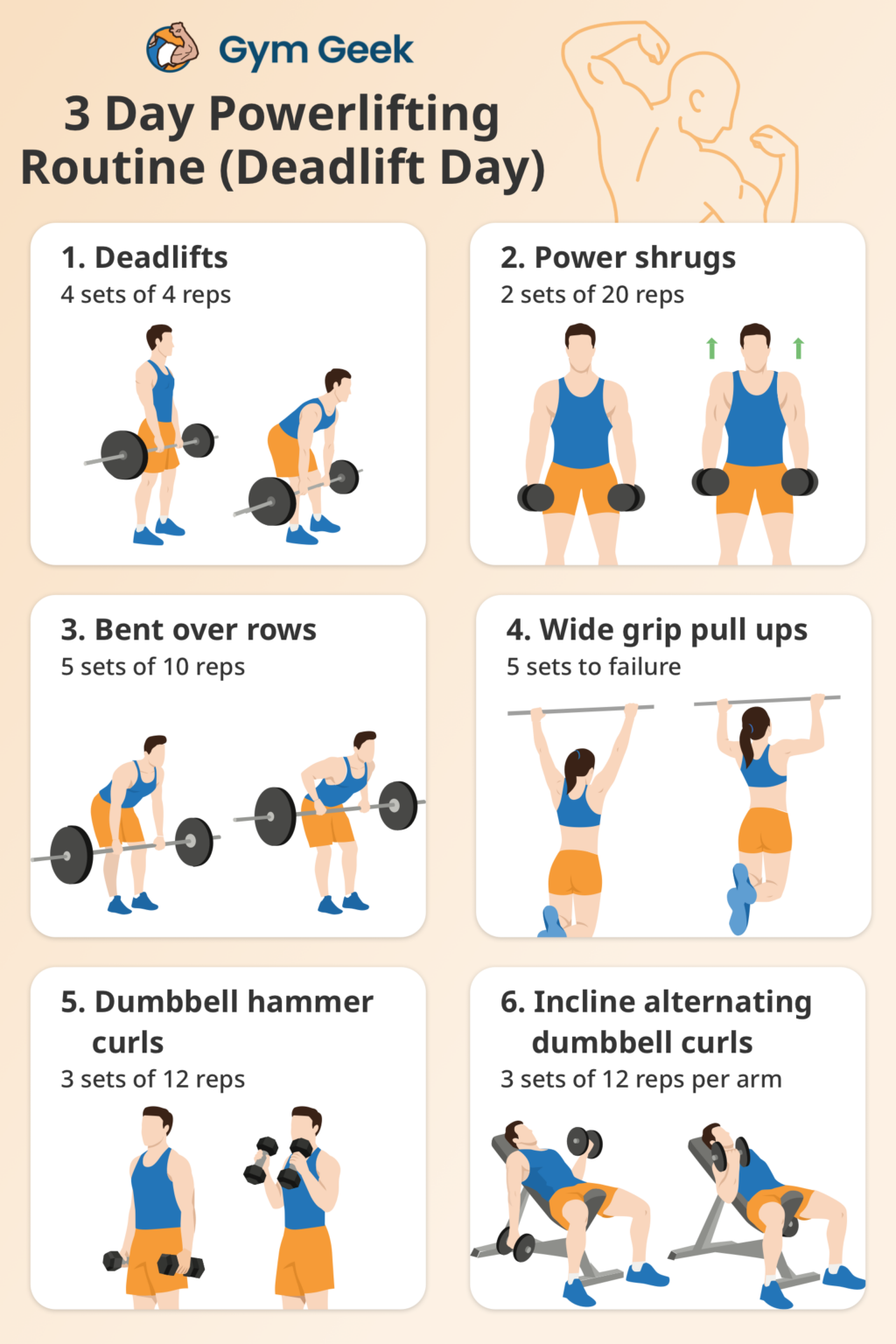 Gym Geek

3 Day Powerlifting Routine (Deadlift Day)

1. Deadlifts
4 sets of 4 reps

2. Power shrugs
2 sets of 20 reps

3. Bent over rows
5 sets of 10 reps

4. Wide grip pull ups
5 sets to failure

5. Dumbbell hammer curls
3 sets of 12 reps

6. Incline alternating dumbbell curls
3 sets of 12 reps per arm