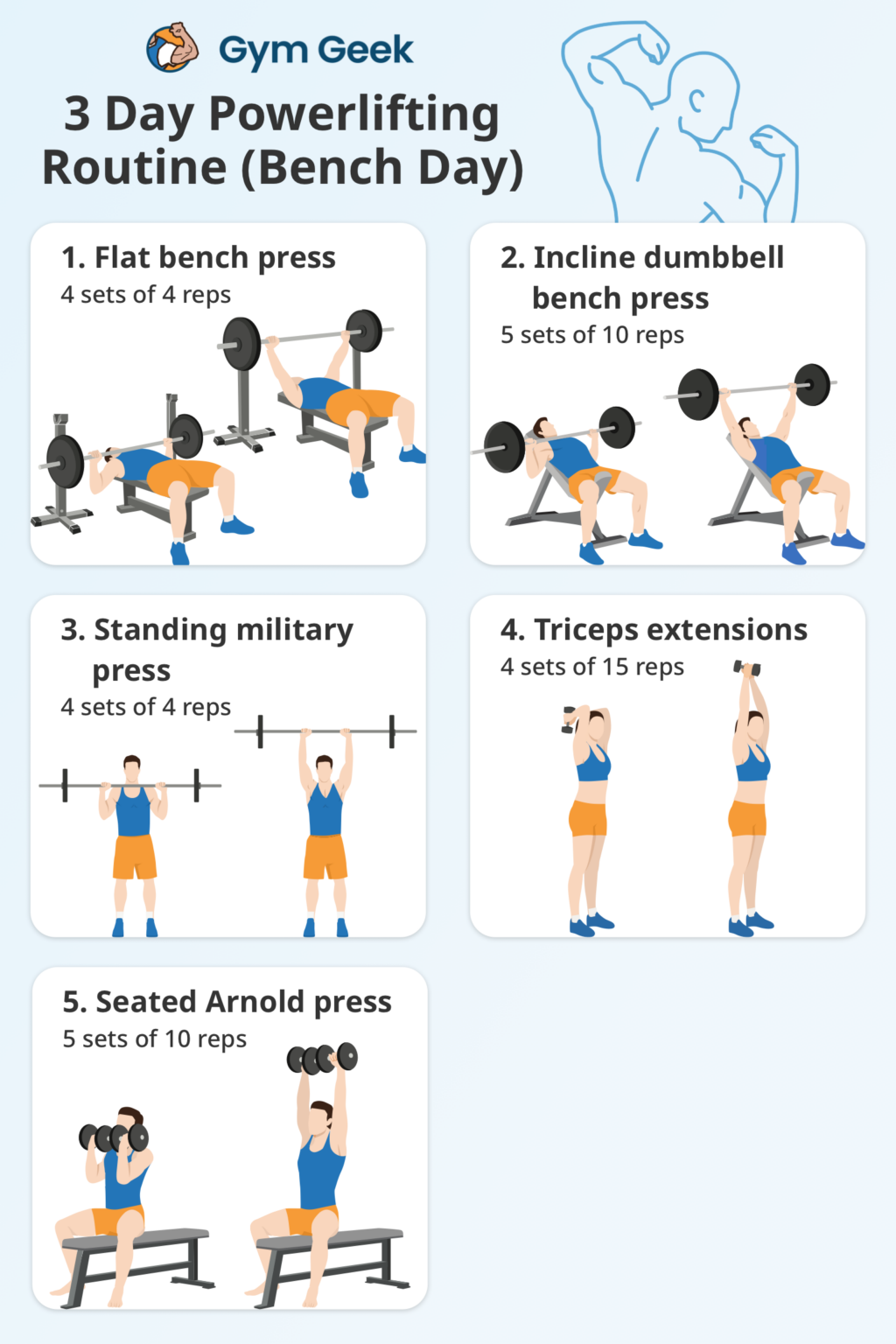 Gym Geek

3 Day Powerlifting Routine (Bench Day)

1. Flat bench press
4 sets of 4 reps

2. Incline dumbbell bench press
5 sets of 10 reps

3. Standing military press
4 sets of 4 reps

4. Triceps extensions
4 sets of 15 reps

5. Seated Arnold press
5 sets of 10 reps