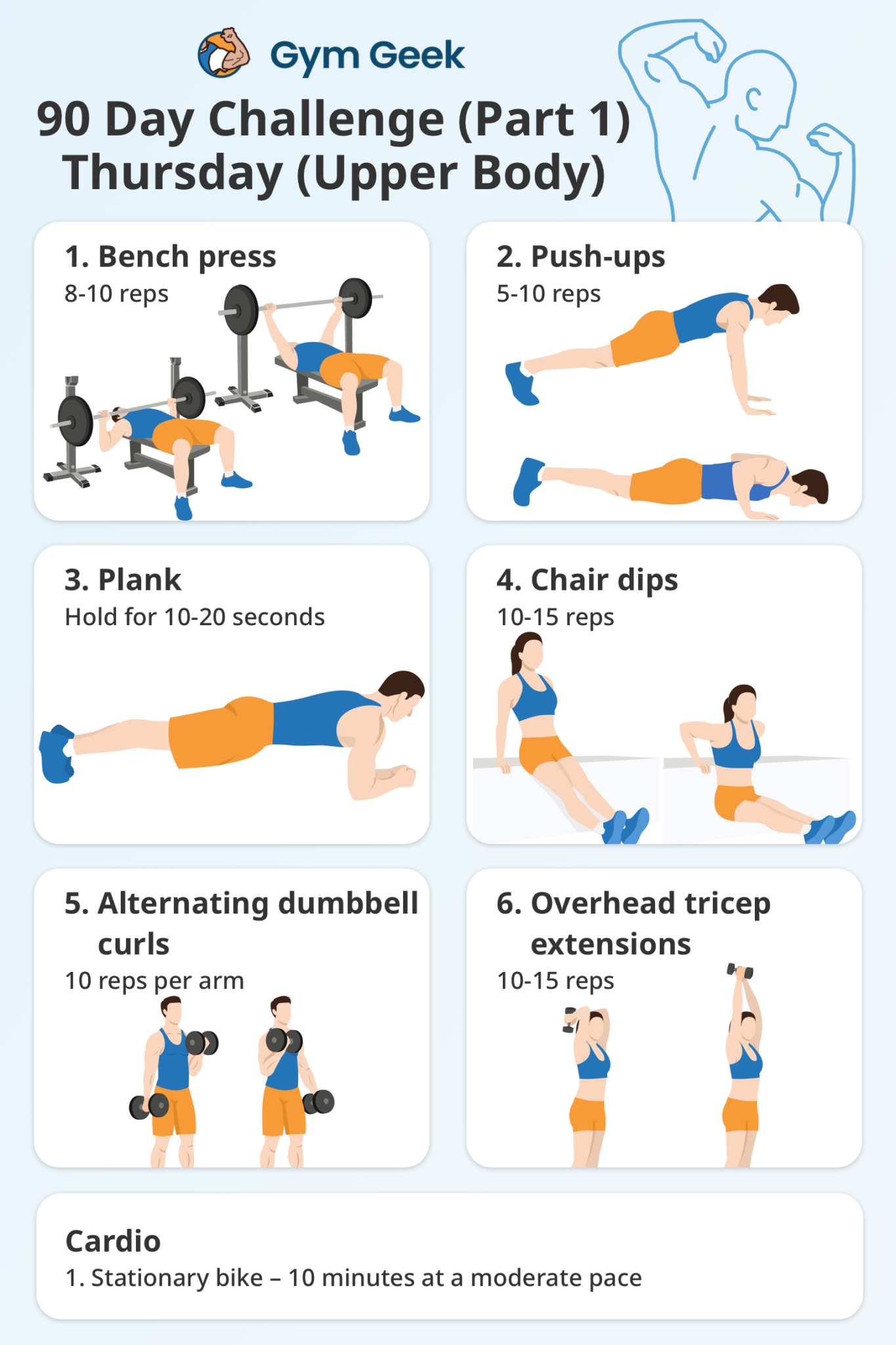 Gym Geek

90 Day Challenge (Part 1)
Thursday (Upper Body)

1. Bench press
8-10 reps

2. Push-ups
5-10 reps

3. Plank
Hold for 10-20 seconds

4. Chair dips
10-15 reps

5. Alternating dumbbell curls
10 reps per arm

6. Overhead tricep extensions
10-15 reps

Cardio
1. Stationary bike – 10 minutes at a moderate pace