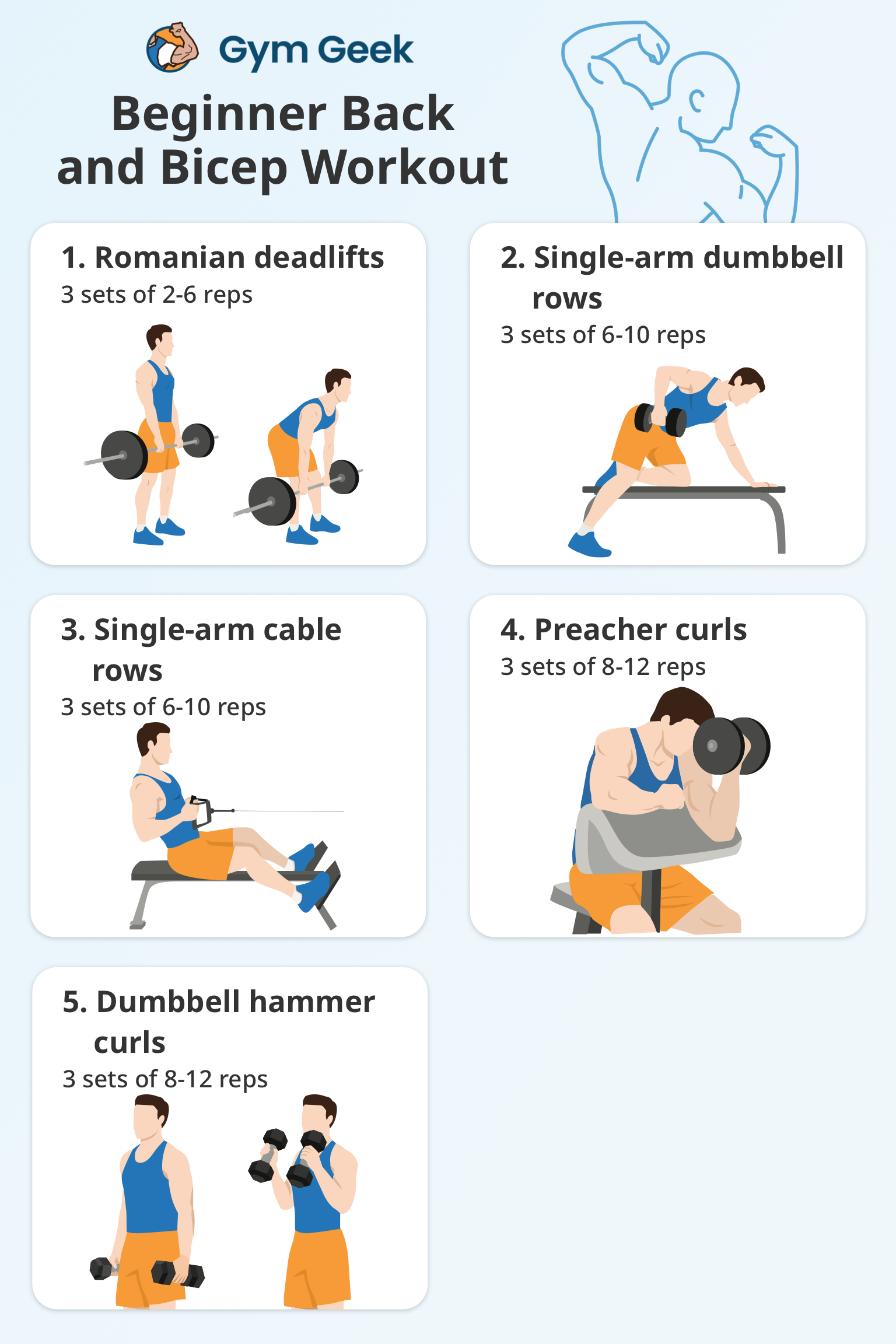 Gym Geek

Beginner Back and Bicep Workout

1. Romanian deadlifts
3 sets of 2-6 reps

2. Single-arm dumbbell rows
3 sets of 6-10 reps

3. Single-arm cable rows
3 sets of 6-10 reps

4. Preacher curls
3 sets of 8-12 reps

5. Dumbbell hammer curls
3 sets of 8-12 reps