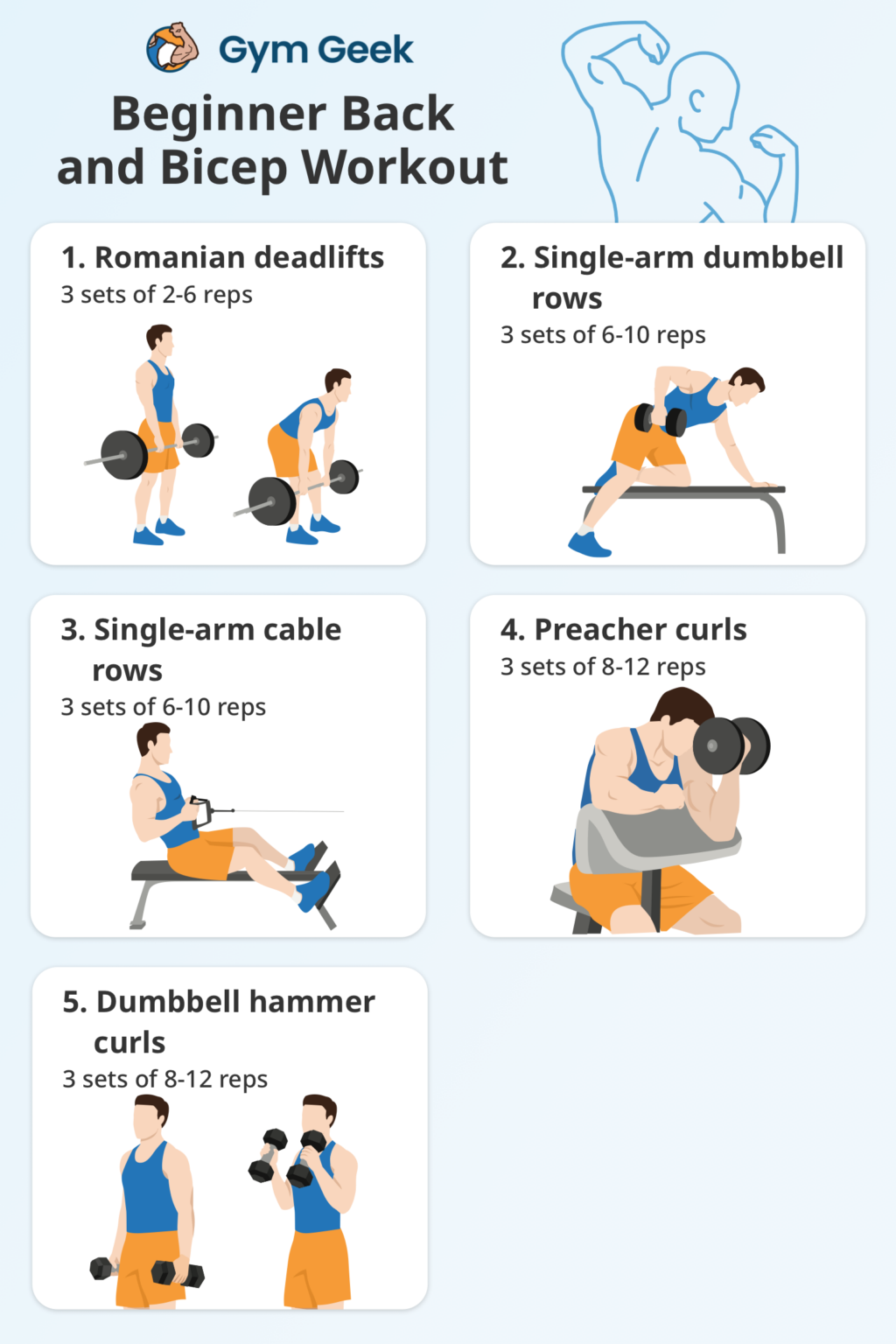 Gym Geek

Beginner Back and Bicep Workout

1. Romanian deadlifts
3 sets of 2-6 reps

2. Single-arm dumbbell rows
3 sets of 6-10 reps

3. Single-arm cable rows
3 sets of 6-10 reps

4. Preacher curls
3 sets of 8-12 reps

5. Dumbbell hammer curls
3 sets of 8-12 reps